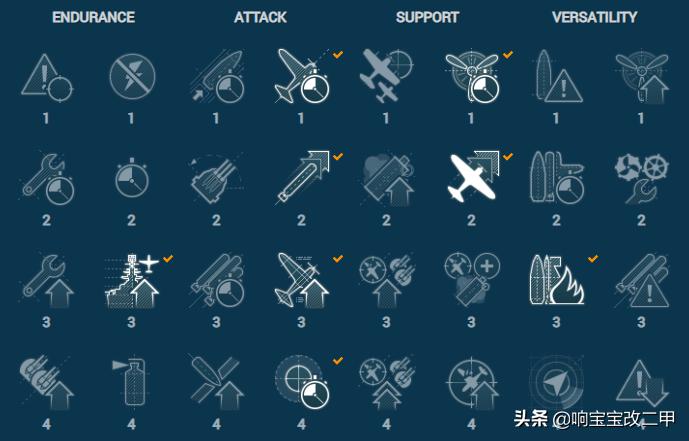 ENDURANCE ATTACK SUPPORT VERSATILITY

1 1 1 1 1 1 1 1

2 2 2 2 2 2 2 2

3 3 3 3 3 3 3 3

4 4 4 4 4 4

头条 @响宝宝改二甲